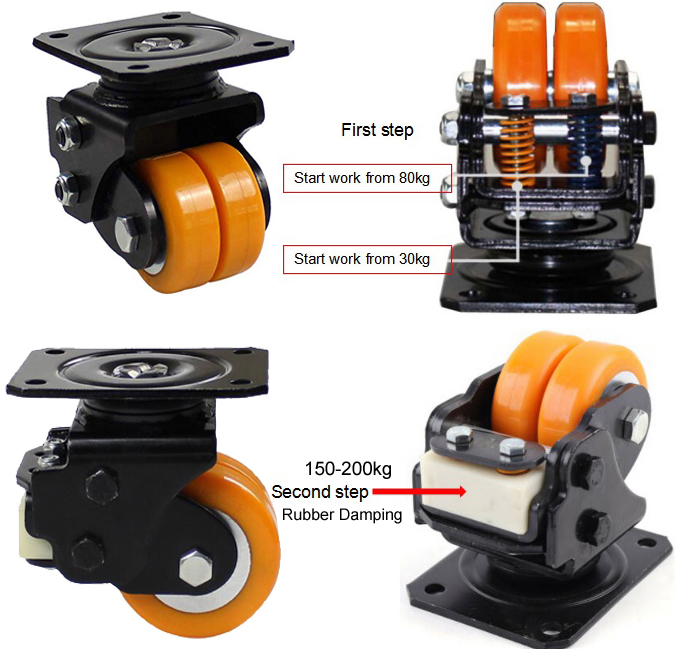 First step

Start work from 80kg

Start work from 30kg

150-200kg
Second step
Rubber Damping